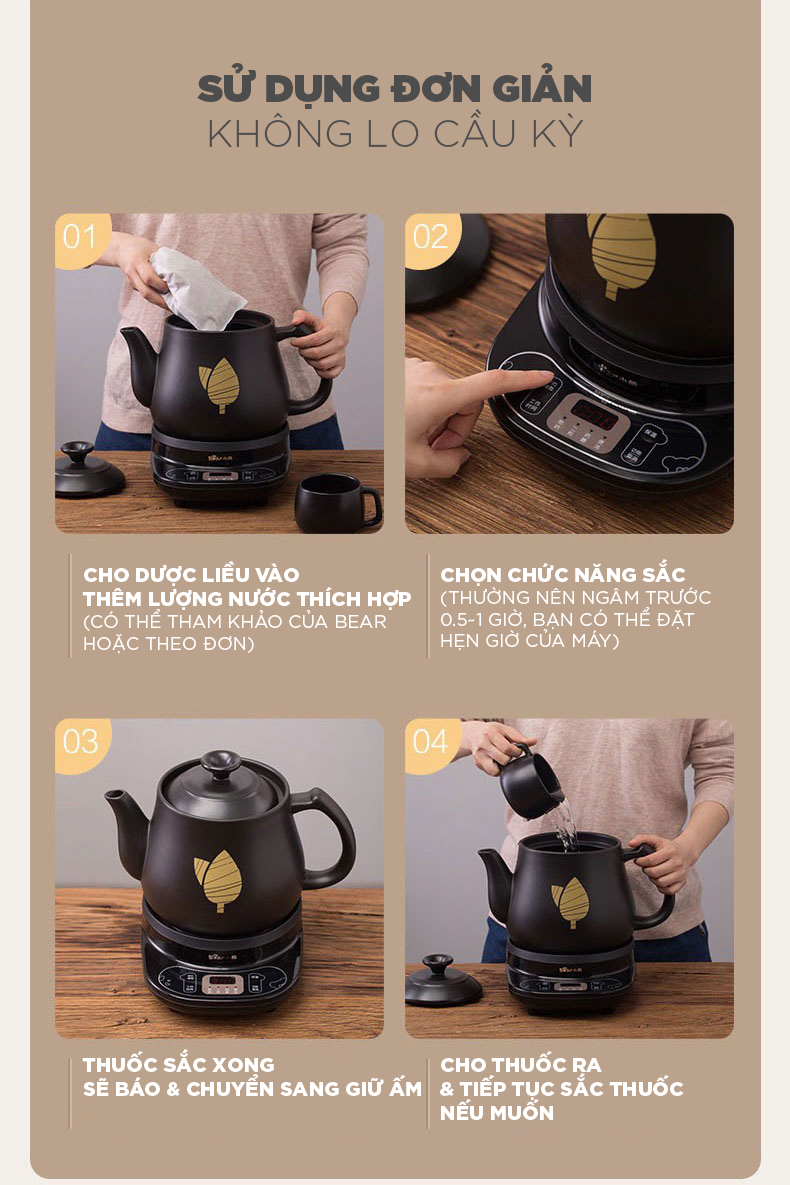 SỬ DỤNG ĐƠN GIẢN
KHÔNG LO CẦU KỲ

01

CHO DƯỢC LIỀU VÀO
THÊM LƯỢNG NƯỚC THÍCH HỢP
(CÓ THỂ THAM KHẢO CỦA BEAR HOẶC THEO ĐƠN)

02

CHỌN CHỨC NĂNG SẮC
(THƯỜNG NÊN NGÂM TRƯỚC 0.5-1 GIỜ, BẠN CÓ THỂ ĐẶT HẸN GIỜ CỦA MÁY)

03

THUỐC SẮC XONG
SẼ BÁO & CHUYỂN SANG GIỮ ẤM

04

CHO THUỐC RA
& TIẾP TỤC SẮC THUỐC
NẾU MUỐN