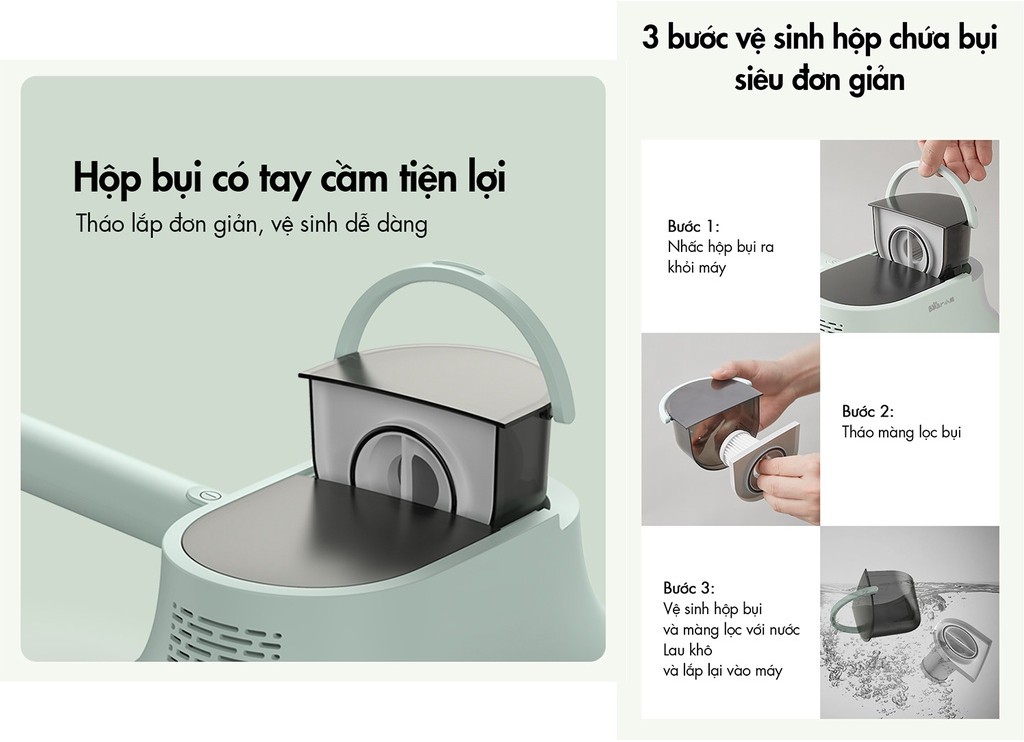 Hộp bụi có tay cầm tiện lợi

Tháo lắp đơn giản, vệ sinh dễ dàng

3 bước vệ sinh hộp chứa bụi siêu đơn giản

Bước 1:
Nhấc hộp bụi ra khỏi máy

Bước 2:
Tháo màng lọc bụi

Bước 3:
Vệ sinh hộp bụi và màng lọc với nước
Lau khô
và lắp lại vào máy